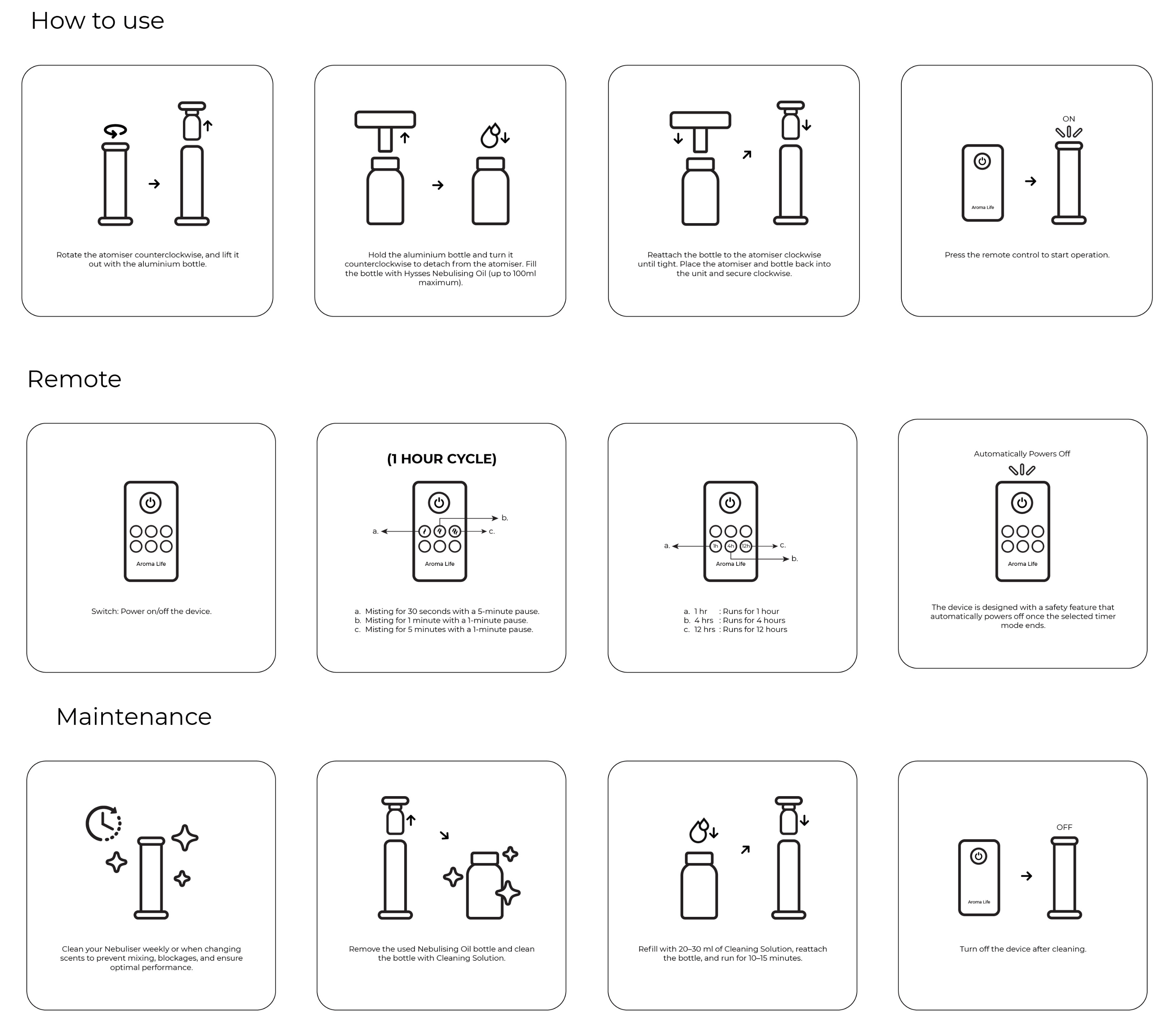 How to use

Rotate the atomiser counterclockwise, and lift it out with the aluminium bottle.

Hold the aluminium bottle and turn it counterclockwise to detach from the atomiser. Fill the bottle with Hysses Nebulising Oil (up to 100ml maximum).

Reattach the bottle to the atomiser clockwise until tight. Place the atomiser and bottle back into the unit and secure clockwise.

ON

Aroma Life

Press the remote control to start operation.

Remote

Aroma Life

Switch: Power on/off the device.

(1 HOUR CYCLE)

a.

b.

c.

Aroma Life

a. Misting for 30 seconds with a 5-minute pause.
b. Misting for 1 minute with a 1-minute pause.
c. Misting for 5 minutes with a 1-minute pause.

a.

1h 4h 12h

c.

b.

Aroma Life

a. 1 hr : Runs for 1 hour
b. 4 hrs : Runs for 4 hours
c. 12 hrs : Runs for 12 hours

Automatically Powers Off

Aroma Life

The device is designed with a safety feature that automatically powers off once the selected timer mode ends.

Maintenance

Clean your Nebuliser weekly or when changing scents to prevent mixing, blockages, and ensure optimal performance.

Remove the used Nebulising Oil bottle and clean the bottle with Cleaning Solution.

Refill with 20–30 ml of Cleaning Solution, reattach the bottle, and run for 10–15 minutes.

OFF

Aroma Life

Turn off the device after cleaning.